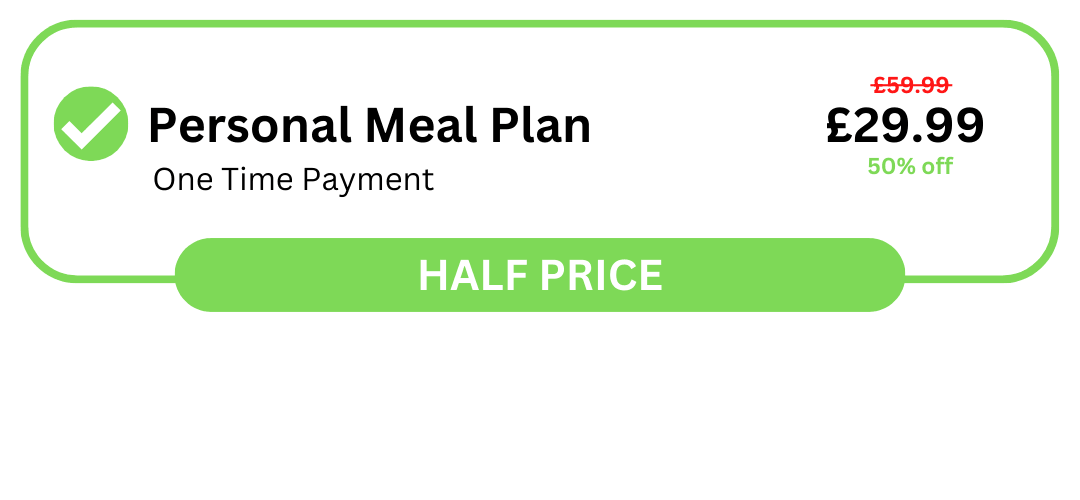 Personal Meal Plan

One Time Payment

£59.99

£29.99

50% off

HALF PRICE